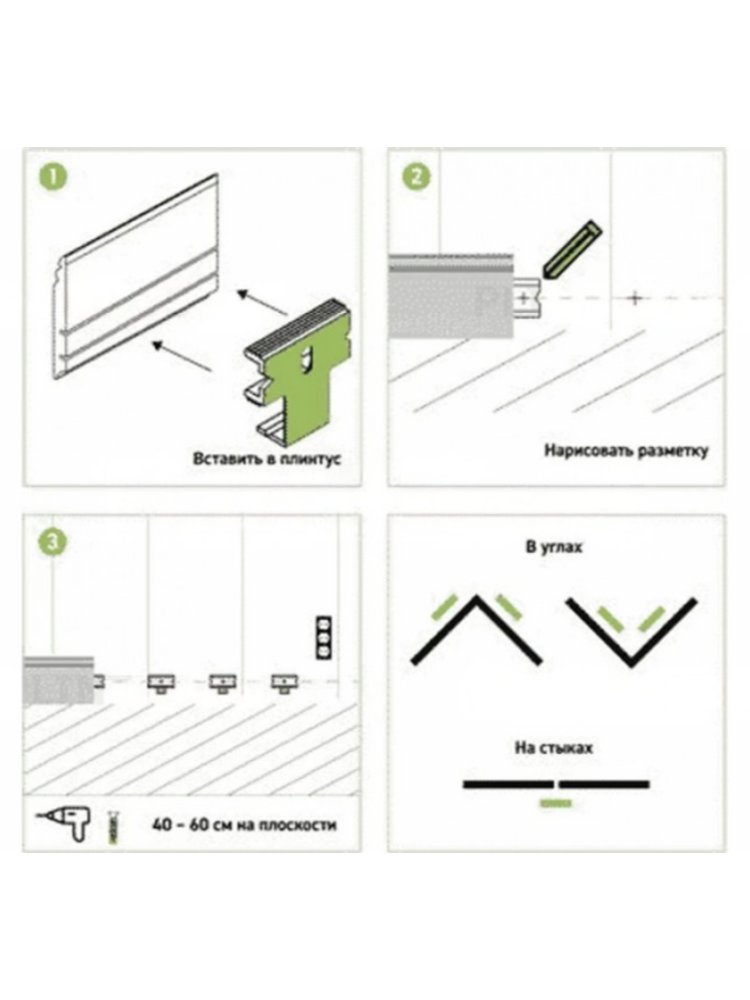 1

Вставить в плинтус

2

Нарисовать разметку

3

40 – 60 см на плоскости

В углах

На стыках